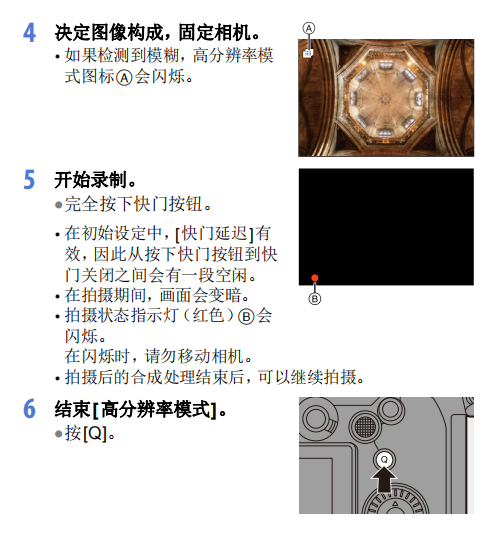 4 决定图像构成，固定相机。
• 如果检测到模糊，高分辨率模式图标Ⓐ会闪烁。

Ⓐ

5 开始录制。
● 完全按下快门按钮。
• 在初始设定中，[快门延迟]有效，因此从按下快门按钮到快门关闭之间会有一段空闲。
• 在拍摄期间，画面会变暗。
• 拍摄状态指示灯（红色）Ⓑ会闪烁。
在闪烁时，请勿移动相机。
• 拍摄后的合成处理结束后，可以继续拍摄。

Ⓑ

6 结束[高分辨率模式]。
● 按[Q]。

Q